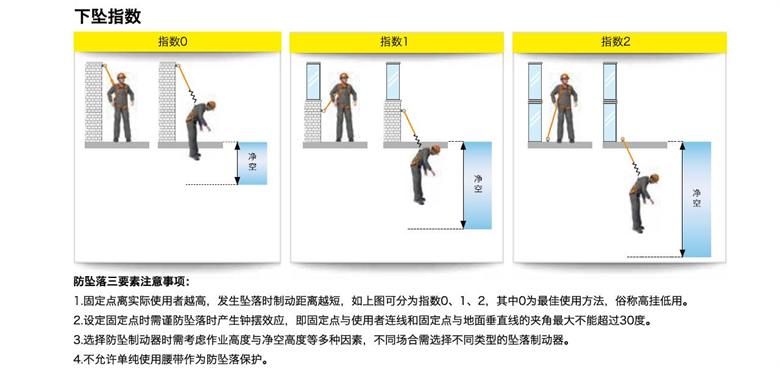 下坠指数

指数0

净空

指数1

净空

指数2

净空

防坠落三要素注意事项：

1.固定点离实际使用者越高，发生坠落时制动距离越短，如上图可分为指数0、1、2，其中0为最佳使用方法，俗称高挂低用。

2.设定固定点时需谨防坠落时产生钟摆效应，即固定点与使用者连线和固定点与地面垂直线的夹角最大不能超过30度。

3.选择防坠制动器时需考虑作业高度与净空高度等多种因素，不同场合需选择不同类型的坠落制动器。

4.不允许单纯使用腰带作为防坠落保护。