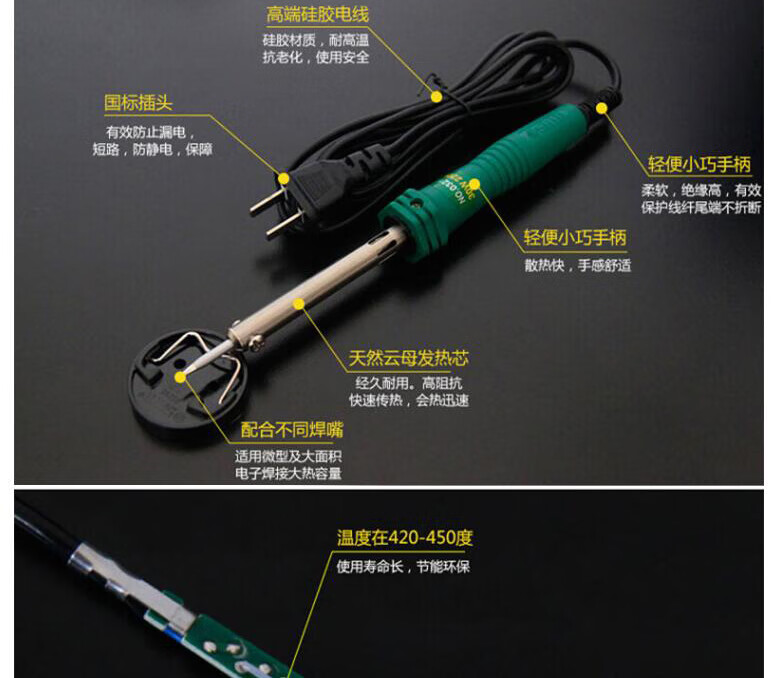 高端硅胶电线
硅胶材质，耐高温
抗老化，使用安全

国标插头
有效防止漏电，
短路，防静电，保障

轻便小巧手柄
柔软，绝缘高，有效
保护线纤尾端不折断

轻便小巧手柄
散热快，手感舒适

天然云母发热芯
经久耐用。高阻抗
快速传热，会热迅速

配合不同焊嘴
适用微型及大面积
电子焊接大热容量

温度在420-450度
使用寿命长，节能环保